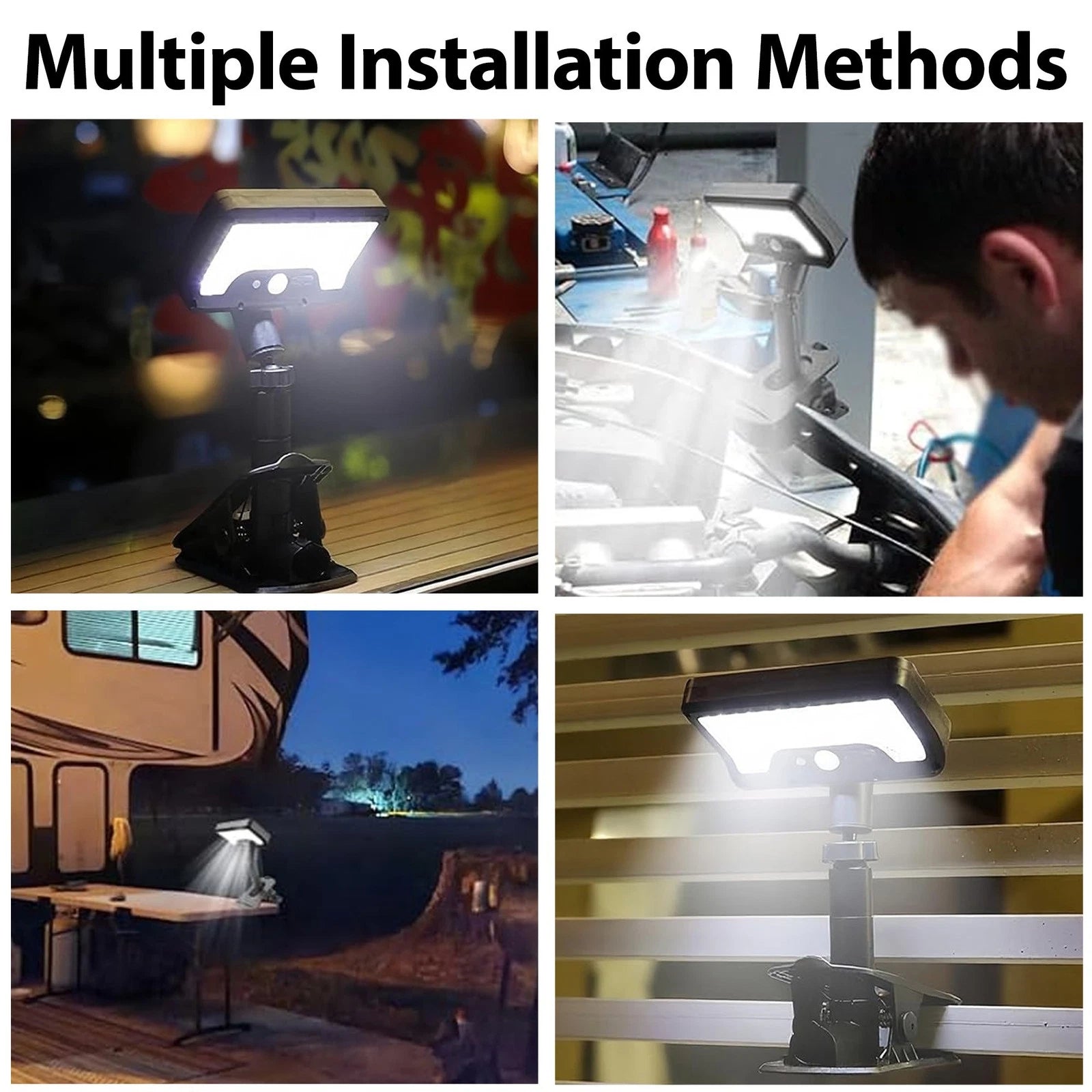 Multiple Installation Methods