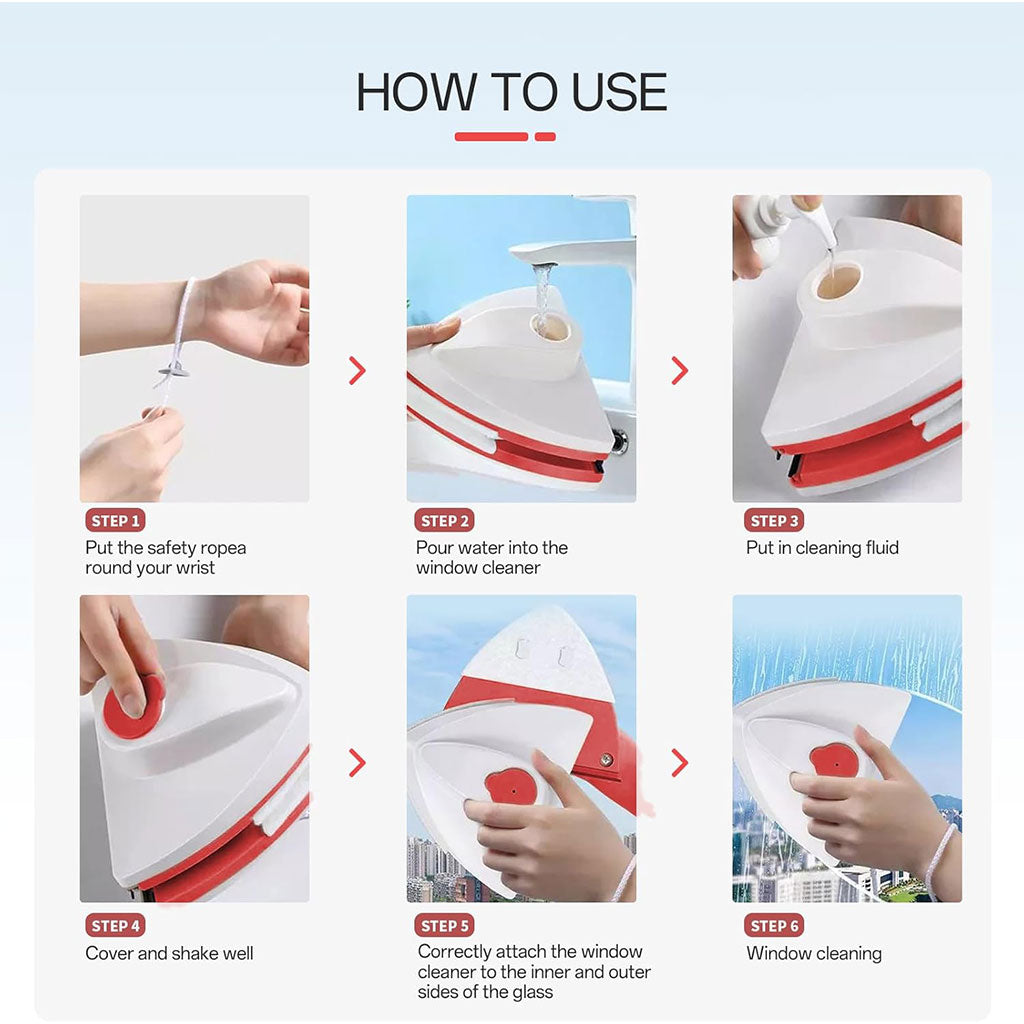 HOW TO USE

STEP 1
Put the safety ropea round your wrist

STEP 2
Pour water into the window cleaner

STEP 3
Put in cleaning fluid

STEP 4
Cover and shake well

STEP 5
Correctly attach the window cleaner to the inner and outer sides of the glass

STEP 6
Window cleaning