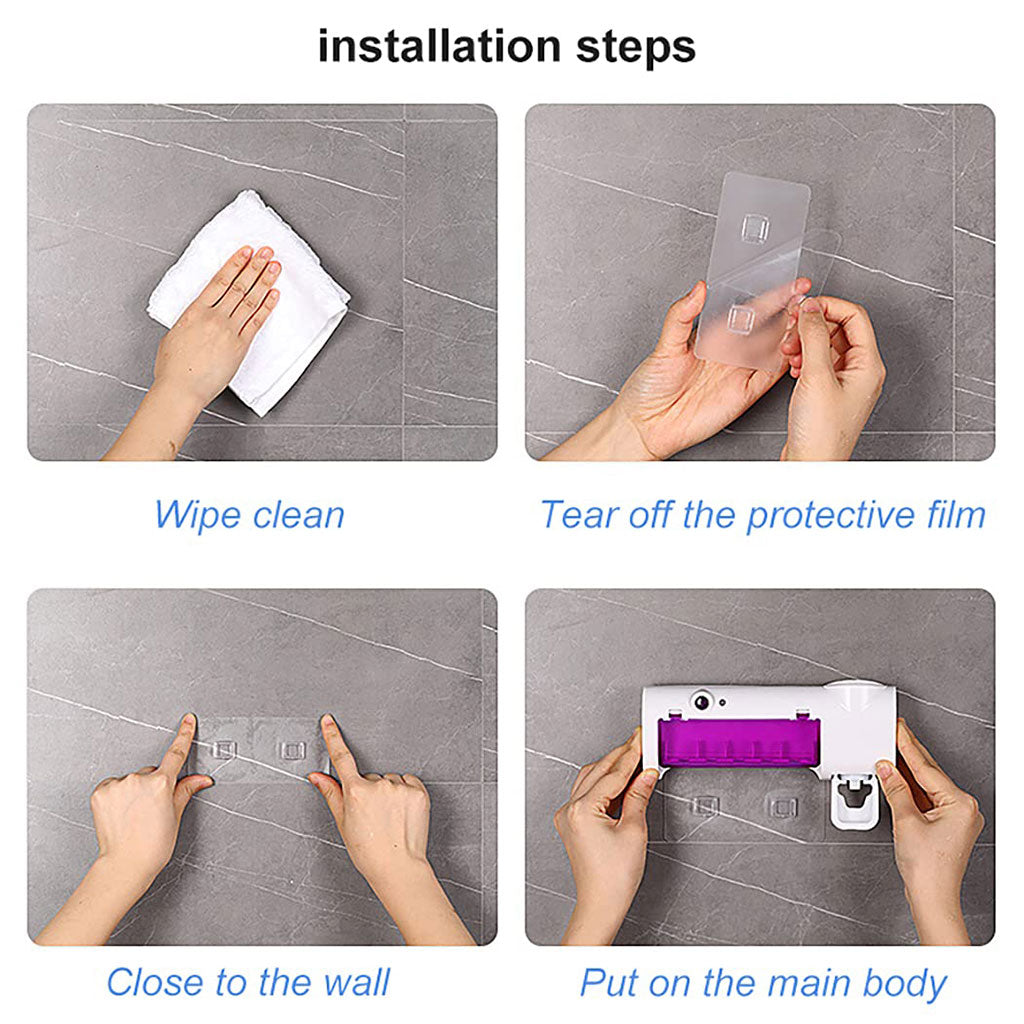 installation steps

Wipe clean

Tear off the protective film

Close to the wall

Put on the main body