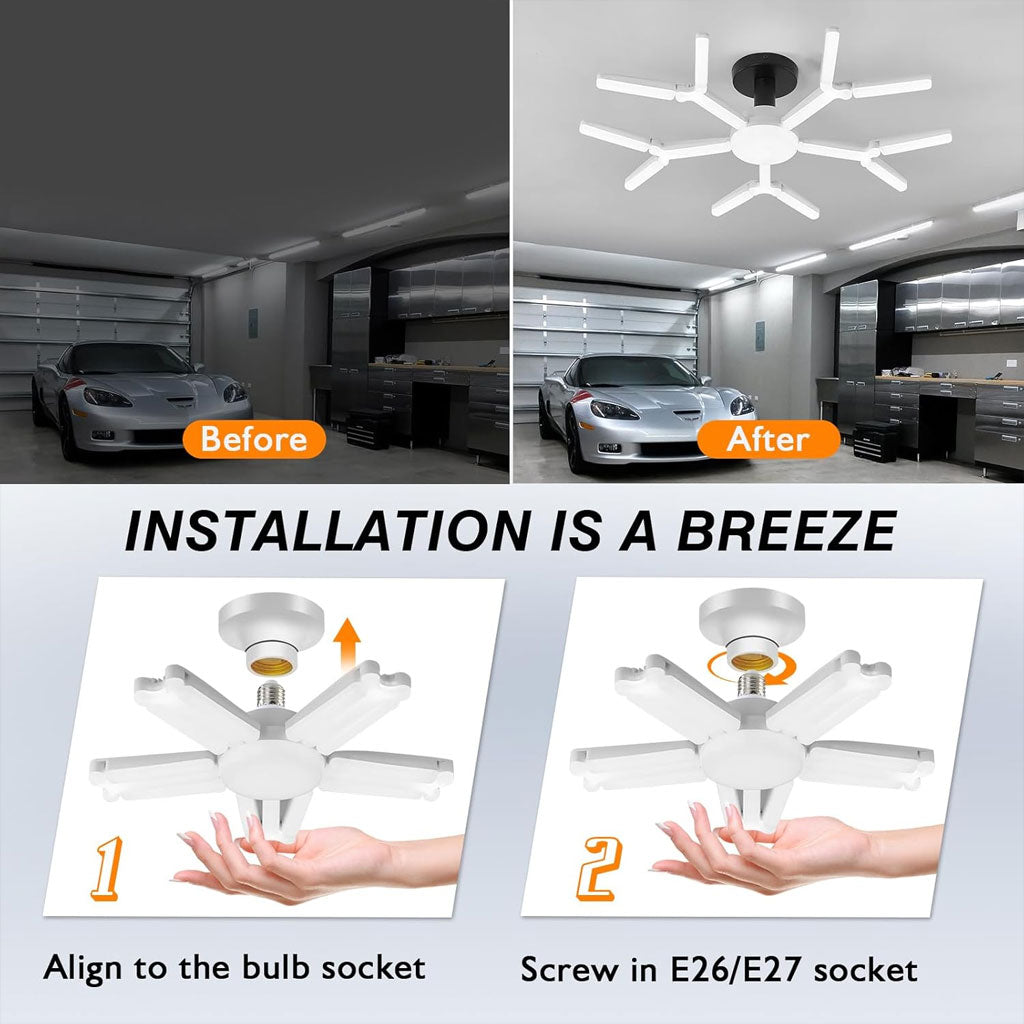 Before

After

INSTALLATION IS A BREEZE

1

Align to the bulb socket

2

Screw in E26/E27 socket