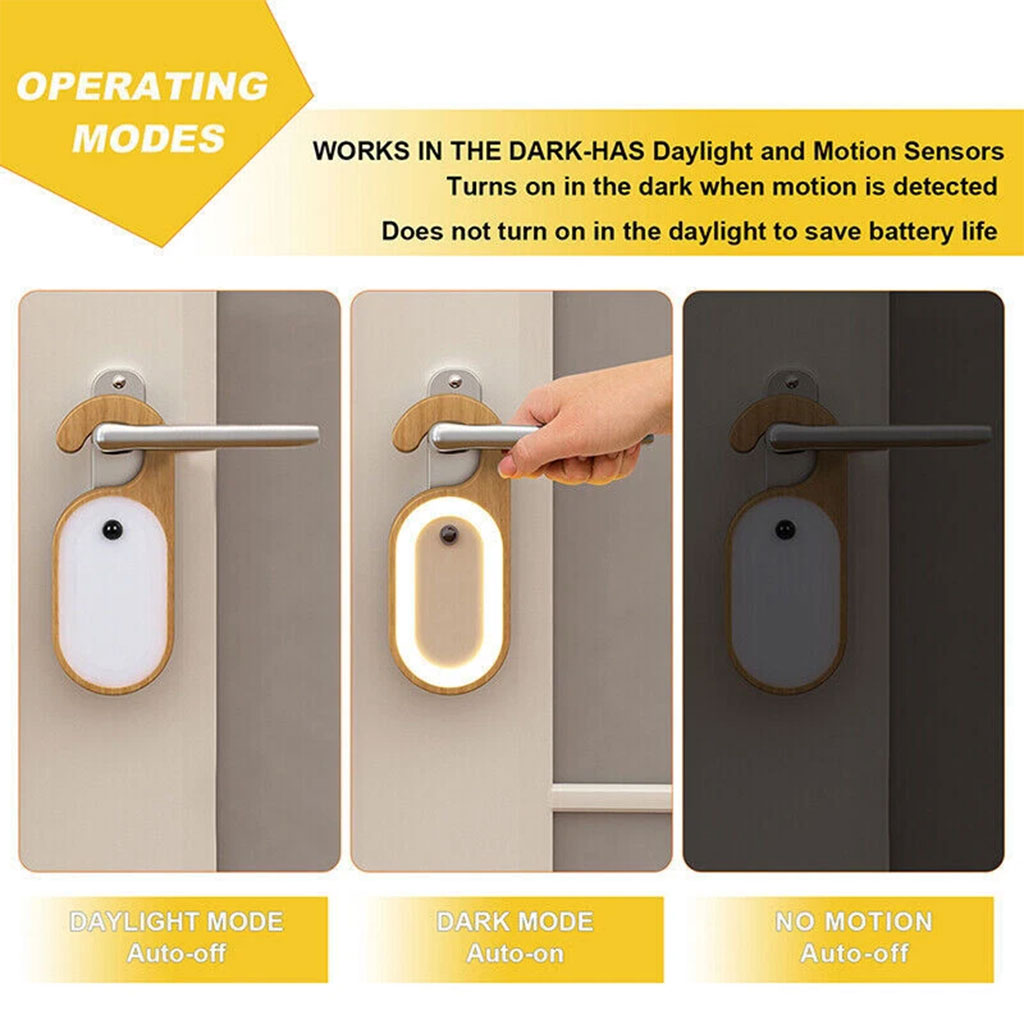 OPERATING MODES

WORKS IN THE DARK-HAS Daylight and Motion Sensors
Turns on in the dark when motion is detected
Does not turn on in the daylight to save battery life

DAYLIGHT MODE
Auto-off

DARK MODE
Auto-on

NO MOTION
Auto-off