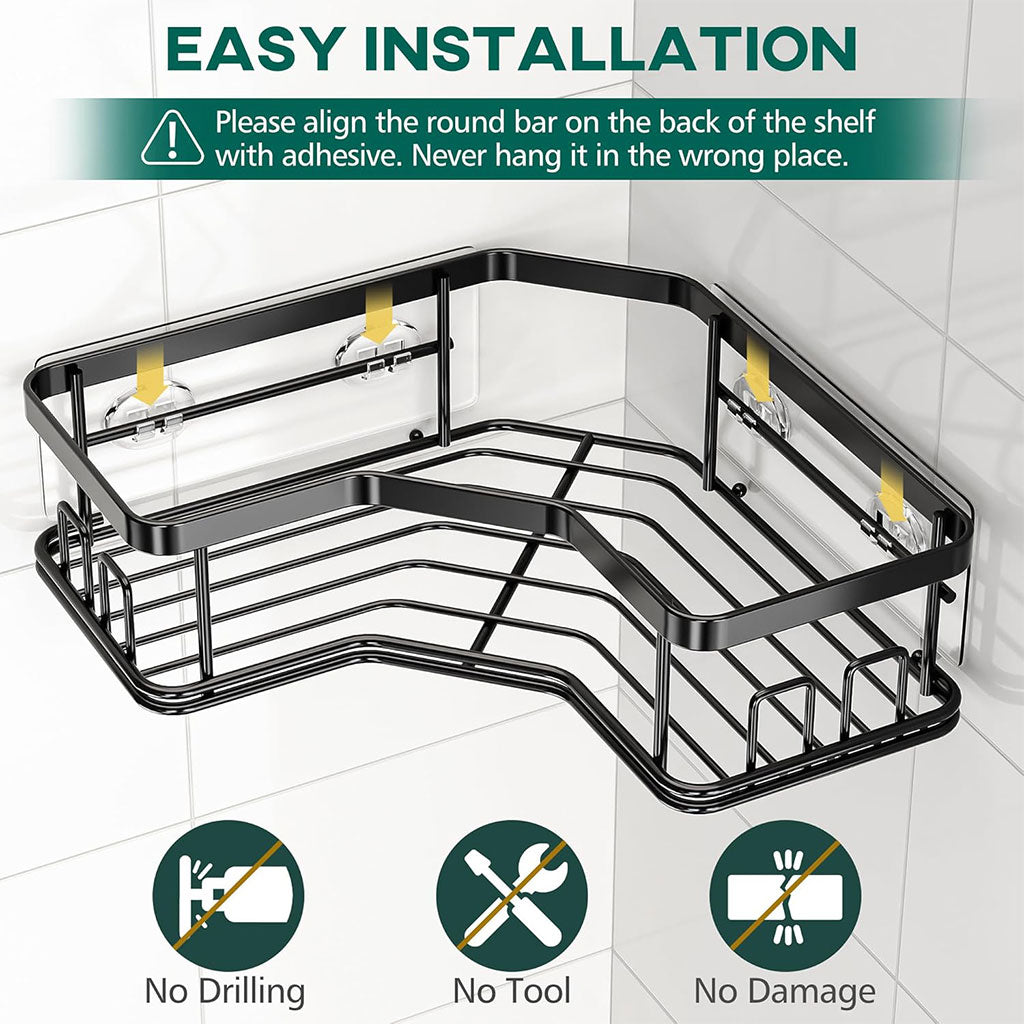 EASY INSTALLATION

Please align the round bar on the back of the shelf with adhesive. Never hang it in the wrong place.

No Drilling

No Tool

No Damage