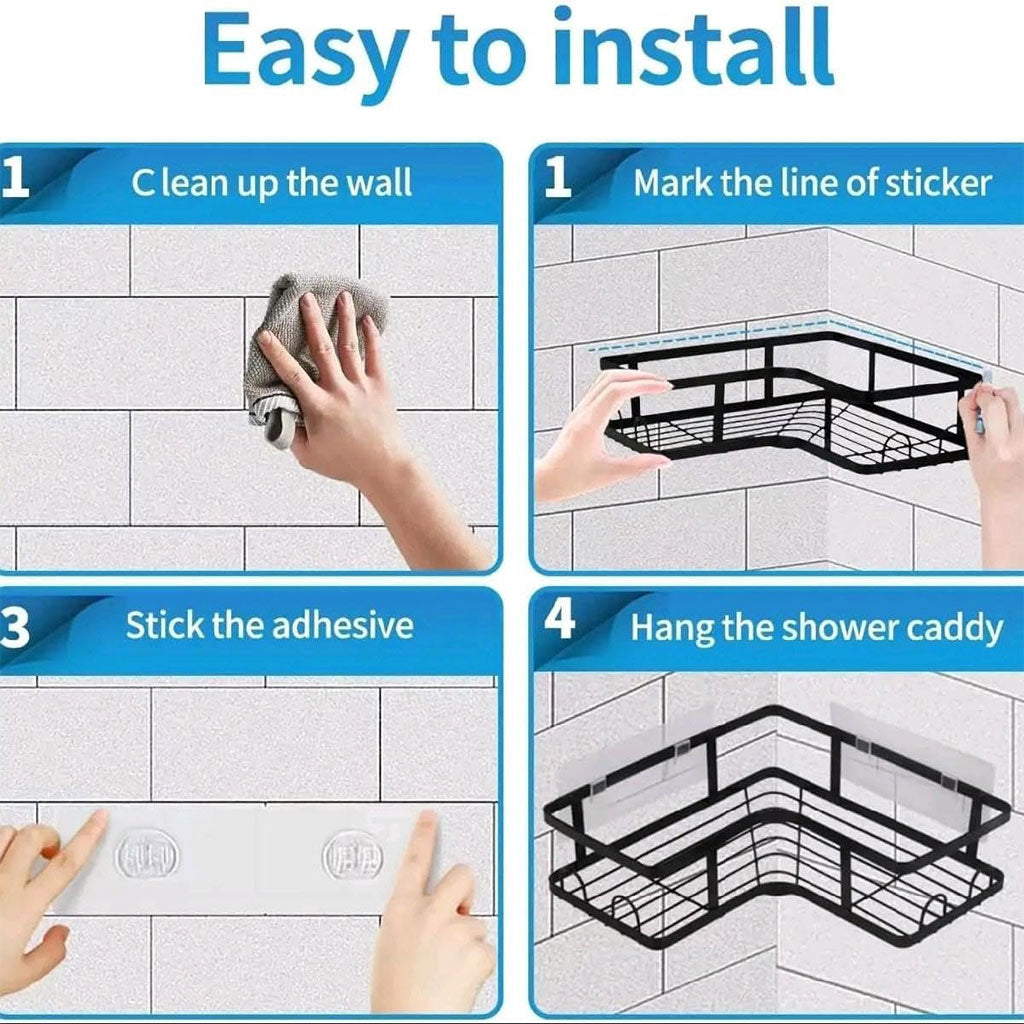 Easy to install

1 C lean up the wall

1 Mark the line of sticker

3 Stick the adhesive

4 Hang the shower caddy