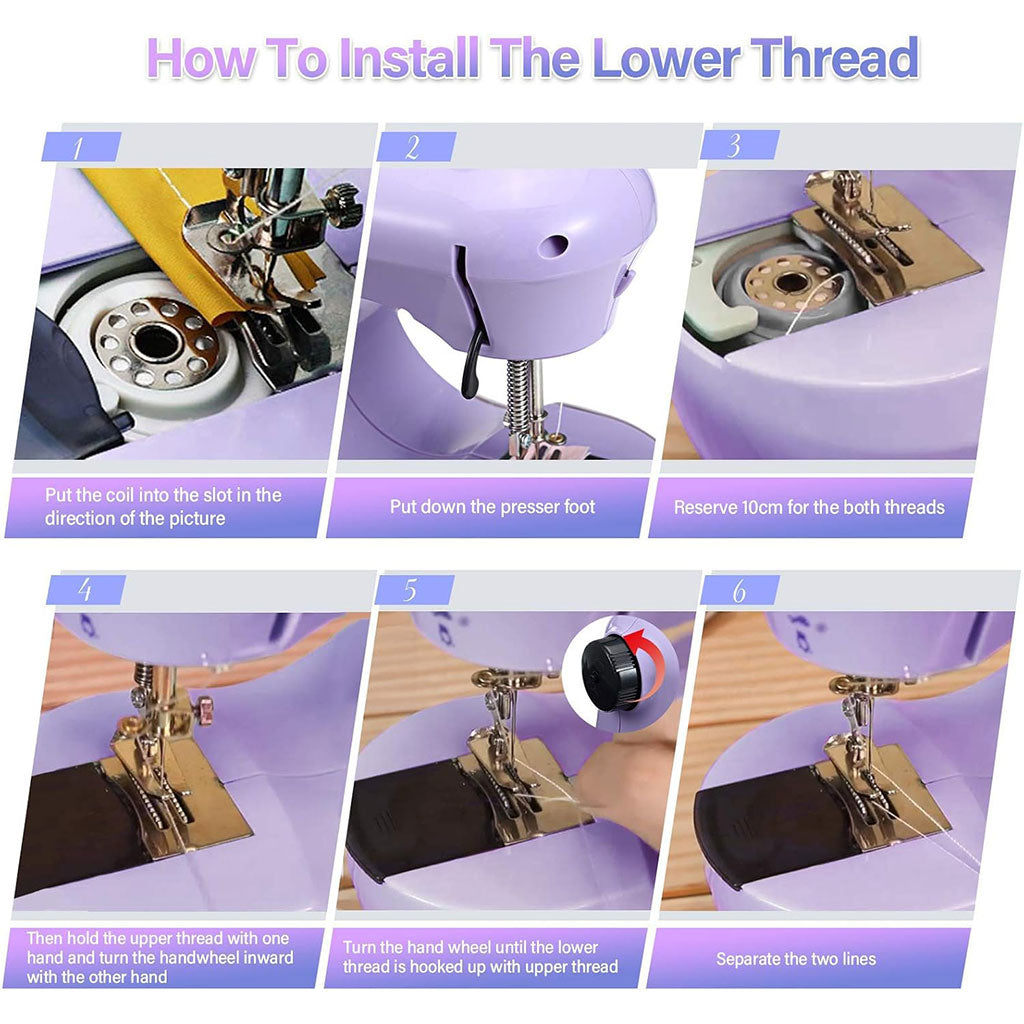 How To Install The Lower Thread

1

Put the coil into the slot in the direction of the picture

2

Put down the presser foot

3

Reserve 10cm for the both threads

4

Then hold the upper thread with one hand and turn the handwheel inward with the other hand

5

Turn the hand wheel until the lower thread is hooked up with upper thread

6

Separate the two lines